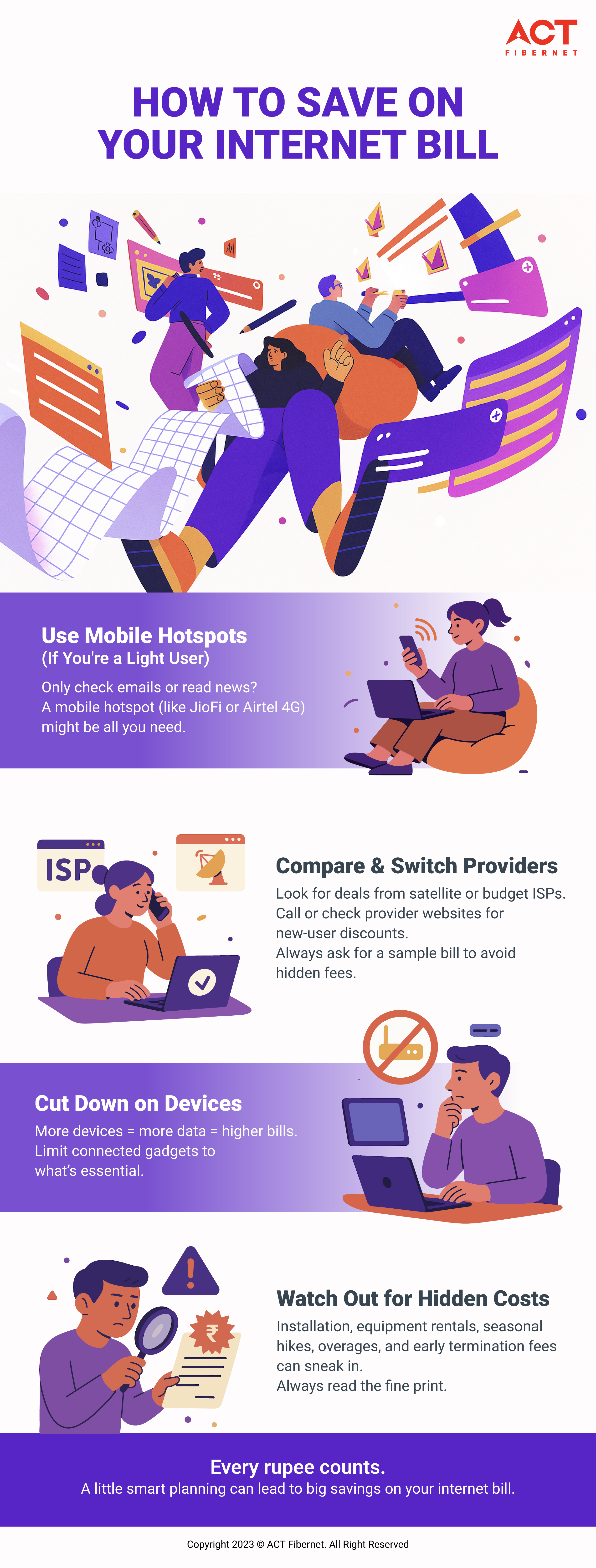 ACT
FIBERNET

HOW TO SAVE ON YOUR INTERNET BILL

Use Mobile Hotspots
(If You're a Light User)

Only check emails or read news? A mobile hotspot (like JioFi or Airtel 4G) might be all you need.

ISP

Compare & Switch Providers

Look for deals from satellite or budget ISPs. Call or check provider websites for new-user discounts. Always ask for a sample bill to avoid hidden fees.

Cut Down on Devices

More devices = more data = higher bills. Limit connected gadgets to what's essential.

₹

Watch Out for Hidden Costs

Installation, equipment rentals, seasonal hikes, overages, and early termination fees can sneak in. Always read the fine print.

Every rupee counts.
A little smart planning can lead to big savings on your internet bill.

Copyright 2023 © ACT Fibernet. All Right Reserved