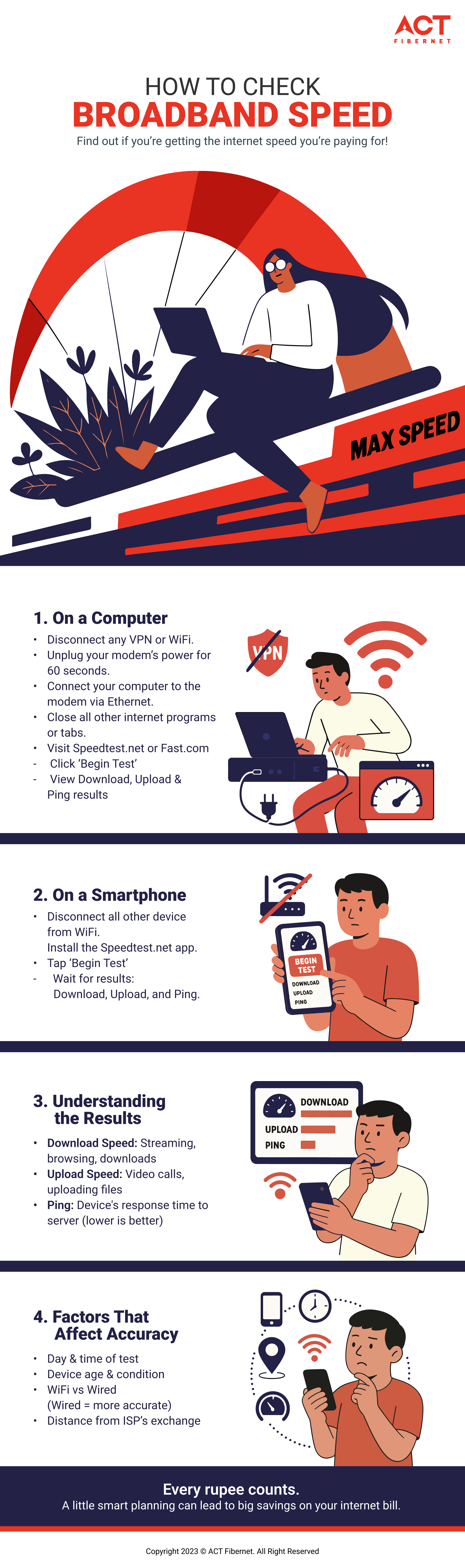 ACT FIBERNET

HOW TO CHECK
BROADBAND SPEED
Find out if you're getting the internet speed you're paying for!

MAX SPEED

1. On a Computer
• Disconnect any VPN or WiFi.
• Unplug your modem's power for 60 seconds.
• Connect your computer to the modem via Ethernet.
• Close all other internet programs or tabs.
• Visit Speedtest.net or Fast.com
- Click 'Begin Test'
- View Download, Upload & Ping results

VPN

2. On a Smartphone
• Disconnect all other device from WiFi. Install the Speedtest.net app.
• Tap 'Begin Test'
- Wait for results: Download, Upload, and Ping.

BEGIN TEST
DOWNLOAD
UPLOAD
PING

3. Understanding the Results
• Download Speed: Streaming, browsing, downloads
• Upload Speed: Video calls, uploading files
• Ping: Device's response time to server (lower is better)

DOWNLOAD
UPLOAD
PING

4. Factors That Affect Accuracy
• Day & time of test
• Device age & condition
• WiFi vs Wired (Wired = more accurate)
• Distance from ISP's exchange

Every rupee counts.
A little smart planning can lead to big savings on your internet bill.

Copyright 2023 © ACT Fibernet. All Right Reserved