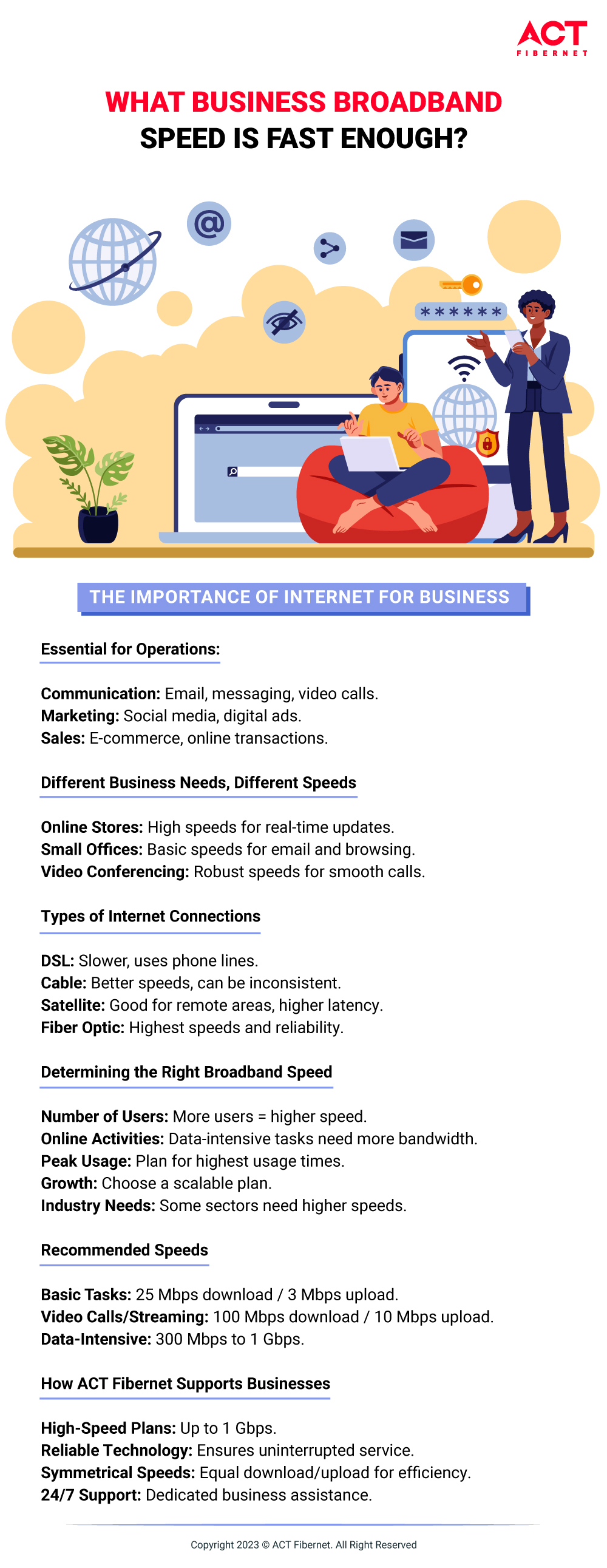 ACT
FIBERNET

WHAT BUSINESS BROADBAND
SPEED IS FAST ENOUGH?

@

******

THE IMPORTANCE OF INTERNET FOR BUSINESS

Essential for Operations:

Communication: Email, messaging, video calls.
Marketing: Social media, digital ads.
Sales: E-commerce, online transactions.

Different Business Needs, Different Speeds

Online Stores: High speeds for real-time updates.
Small Offices: Basic speeds for email and browsing.
Video Conferencing: Robust speeds for smooth calls.

Types of Internet Connections

DSL: Slower, uses phone lines.
Cable: Better speeds, can be inconsistent.
Satellite: Good for remote areas, higher latency.
Fiber Optic: Highest speeds and reliability.

Determining the Right Broadband Speed

Number of Users: More users = higher speed.
Online Activities: Data-intensive tasks need more bandwidth.
Peak Usage: Plan for highest usage times.
Growth: Choose a scalable plan.
Industry Needs: Some sectors need higher speeds.

Recommended Speeds

Basic Tasks: 25 Mbps download / 3 Mbps upload.
Video Calls/Streaming: 100 Mbps download / 10 Mbps upload.
Data-Intensive: 300 Mbps to 1 Gbps.

How ACT Fibernet Supports Businesses

High-Speed Plans: Up to 1 Gbps.
Reliable Technology: Ensures uninterrupted service.
Symmetrical Speeds: Equal download/upload for efficiency.
24/7 Support: Dedicated business assistance.

Copyright 2023 © ACT Fibernet. All Right Reserved