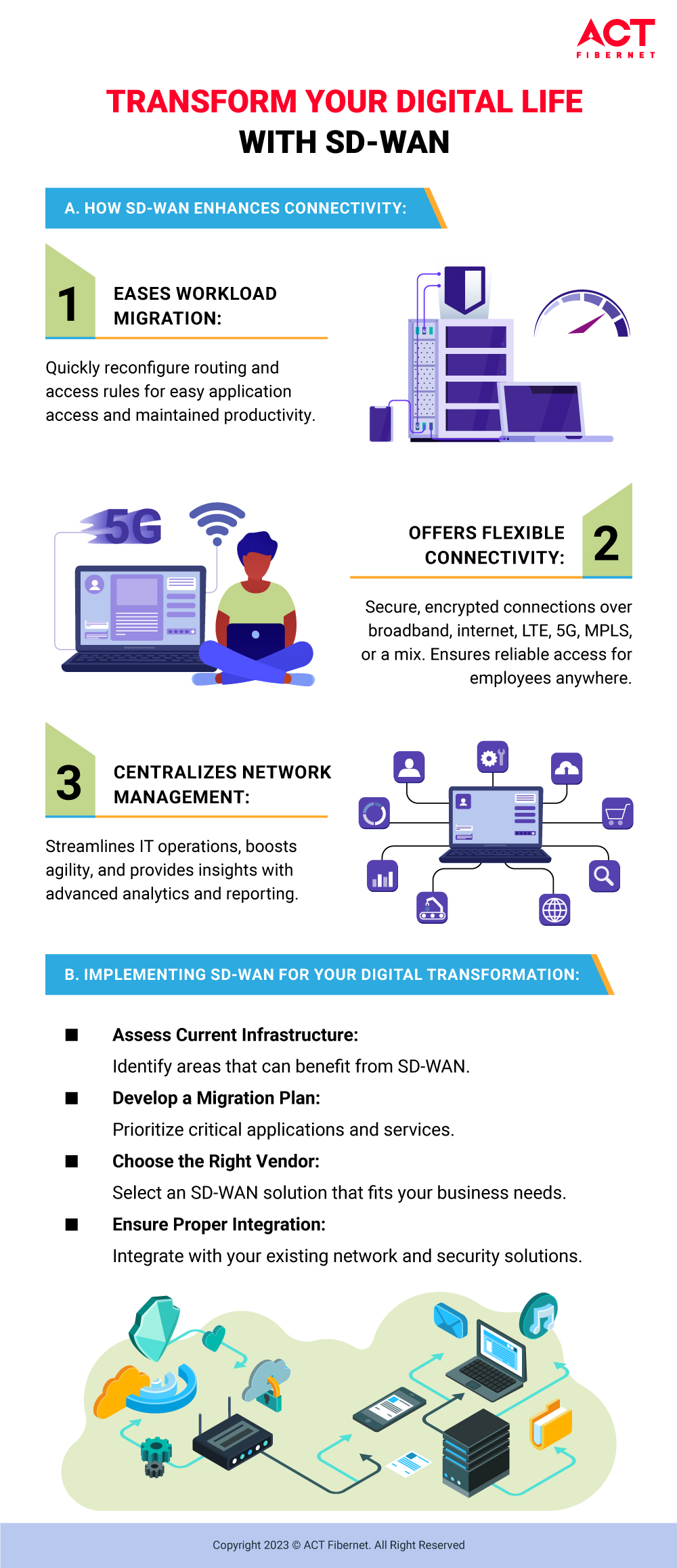 ACT
FIBERNET

TRANSFORM YOUR DIGITAL LIFE WITH SD-WAN

A. HOW SD-WAN ENHANCES CONNECTIVITY:

1 EASES WORKLOAD MIGRATION:

Quickly reconfigure routing and access rules for easy application access and maintained productivity.

5G

OFFERS FLEXIBLE CONNECTIVITY: 2

Secure, encrypted connections over broadband, internet, LTE, 5G, MPLS, or a mix. Ensures reliable access for employees anywhere.

3 CENTRALIZES NETWORK MANAGEMENT:

Streamlines IT operations, boosts agility, and provides insights with advanced analytics and reporting.

B. IMPLEMENTING SD-WAN FOR YOUR DIGITAL TRANSFORMATION:

■ Assess Current Infrastructure:
Identify areas that can benefit from SD-WAN.

■ Develop a Migration Plan:
Prioritize critical applications and services.

■ Choose the Right Vendor:
Select an SD-WAN solution that fits your business needs.

■ Ensure Proper Integration:
Integrate with your existing network and security solutions.

Copyright 2023 © ACT Fibernet. All Right Reserved