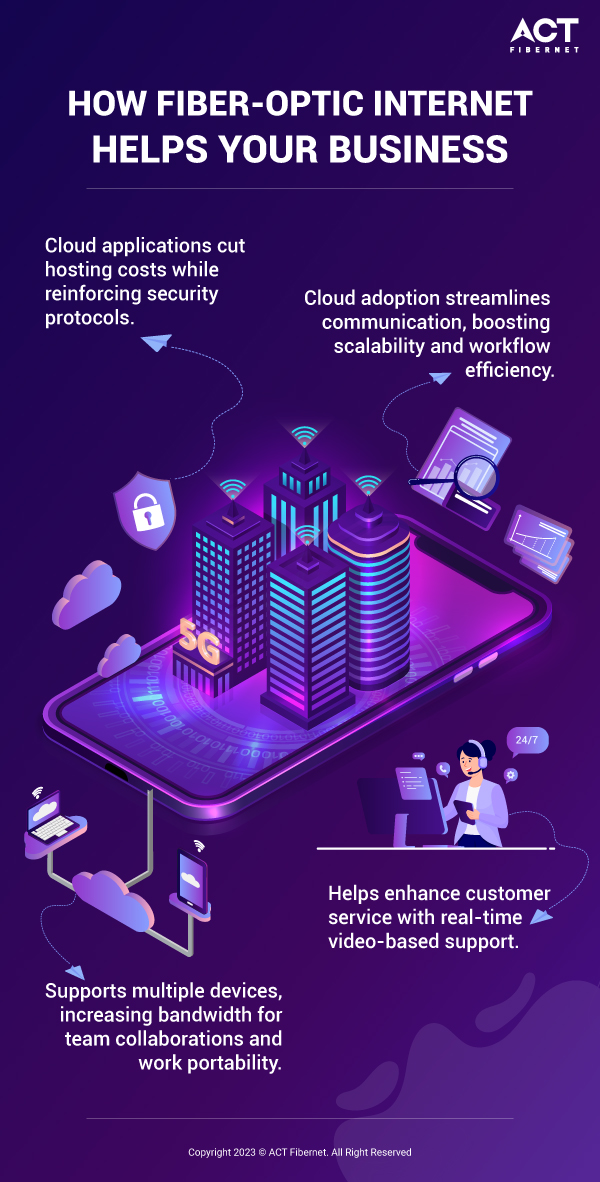 ACT
FIBERNET

HOW FIBER-OPTIC INTERNET HELPS YOUR BUSINESS

Cloud applications cut hosting costs while reinforcing security protocols.

Cloud adoption streamlines communication, boosting scalability and workflow efficiency.

5G

24/7

Helps enhance customer service with real-time video-based support.

Supports multiple devices, increasing bandwidth for team collaborations and work portability.

Copyright 2023 © ACT Fibernet. All Right Reserved