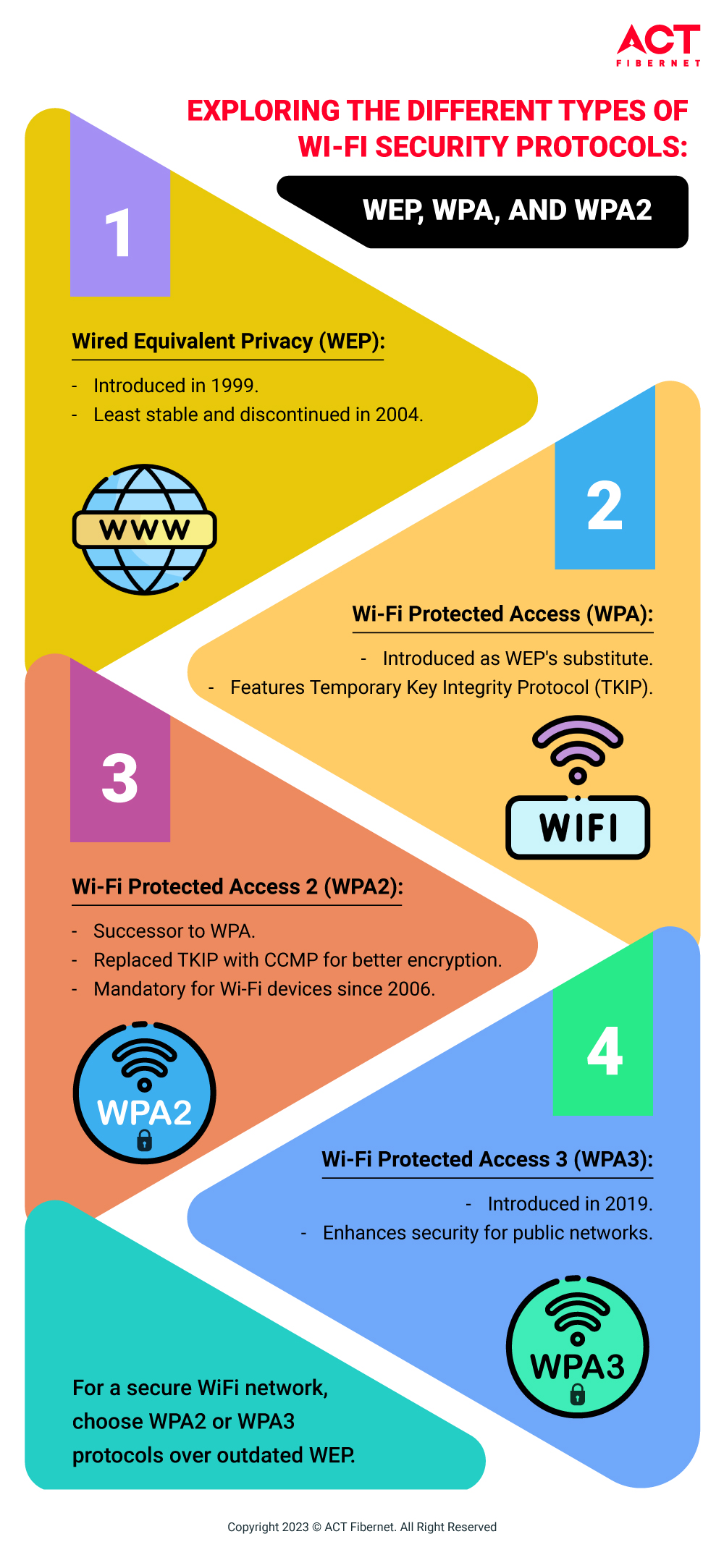 ACT
FIBERNET

EXPLORING THE DIFFERENT TYPES OF WI-FI SECURITY PROTOCOLS:

WEP, WPA, AND WPA2

1

Wired Equivalent Privacy (WEP):

- Introduced in 1999.
- Least stable and discontinued in 2004.

WWW

2

Wi-Fi Protected Access (WPA):

- Introduced as WEP's substitute.
- Features Temporary Key Integrity Protocol (TKIP).

WIFI

3

Wi-Fi Protected Access 2 (WPA2):

- Successor to WPA.
- Replaced TKIP with CCMP for better encryption.
- Mandatory for Wi-Fi devices since 2006.

WPA2

4

Wi-Fi Protected Access 3 (WPA3):

- Introduced in 2019.
- Enhances security for public networks.

WPA3

For a secure WiFi network, choose WPA2 or WPA3 protocols over outdated WEP.

Copyright 2023 © ACT Fibernet. All Right Reserved