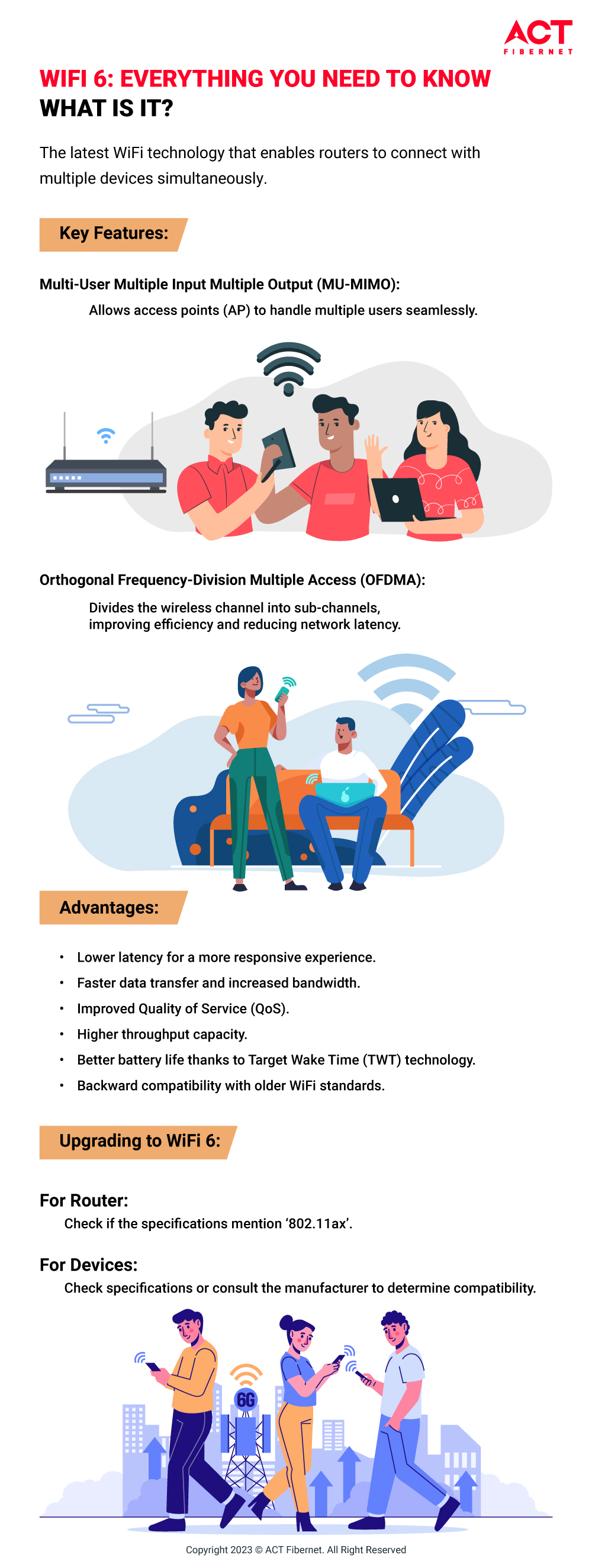 ACT
FIBERNET

WIFI 6: EVERYTHING YOU NEED TO KNOW
WHAT IS IT?

The latest WiFi technology that enables routers to connect with multiple devices simultaneously.

Key Features:

Multi-User Multiple Input Multiple Output (MU-MIMO):
Allows access points (AP) to handle multiple users seamlessly.

Orthogonal Frequency-Division Multiple Access (OFDMA):
Divides the wireless channel into sub-channels, improving efficiency and reducing network latency.

Advantages:

• Lower latency for a more responsive experience.
• Faster data transfer and increased bandwidth.
• Improved Quality of Service (QoS).
• Higher throughput capacity.
• Better battery life thanks to Target Wake Time (TWT) technology.
• Backward compatibility with older WiFi standards.

Upgrading to WiFi 6:

For Router:
Check if the specifications mention ‘802.11ax’.

For Devices:
Check specifications or consult the manufacturer to determine compatibility.

6G

Copyright 2023 © ACT Fibernet. All Right Reserved