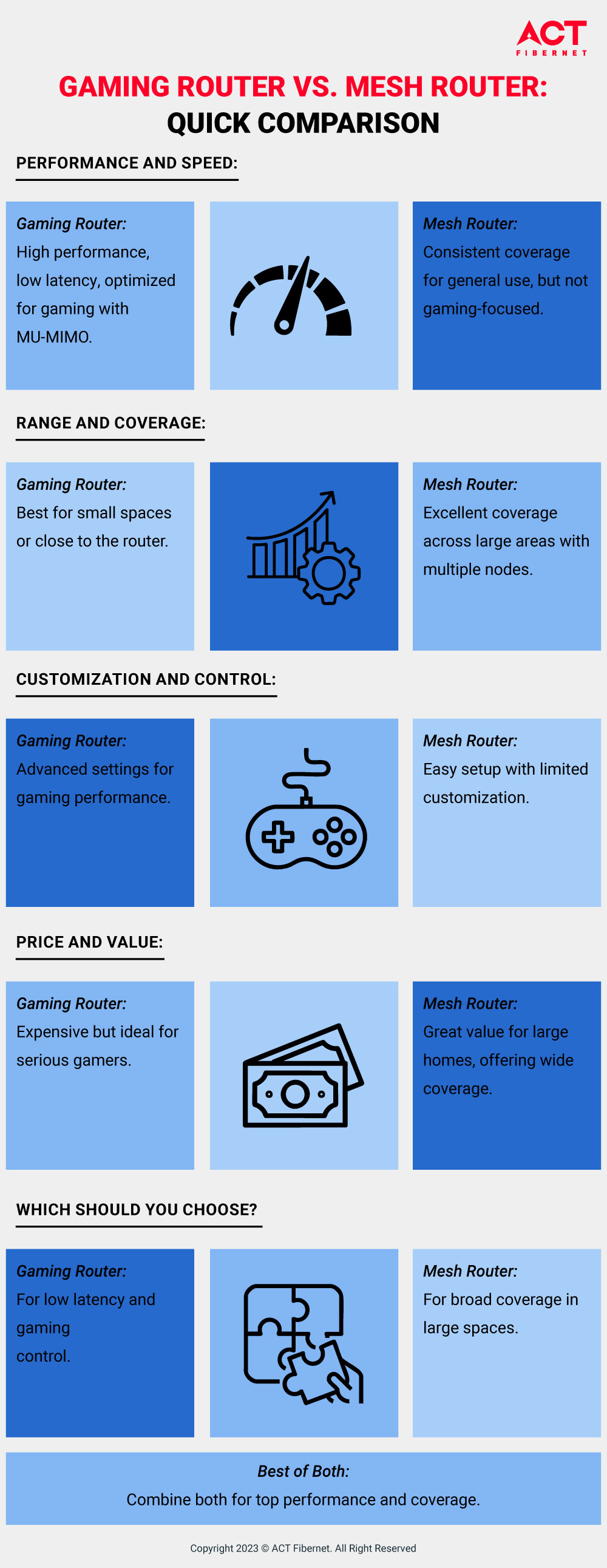 ACT FIBERNET

GAMING ROUTER VS. MESH ROUTER: QUICK COMPARISON

PERFORMANCE AND SPEED:

Gaming Router: High performance, low latency, optimized for gaming with MU-MIMO.

Mesh Router: Consistent coverage for general use, but not gaming-focused.

RANGE AND COVERAGE:

Gaming Router: Best for small spaces or close to the router.

Mesh Router: Excellent coverage across large areas with multiple nodes.

CUSTOMIZATION AND CONTROL:

Gaming Router: Advanced settings for gaming performance.

Mesh Router: Easy setup with limited customization.

PRICE AND VALUE:

Gaming Router: Expensive but ideal for serious gamers.

Mesh Router: Great value for large homes, offering wide coverage.

WHICH SHOULD YOU CHOOSE?

Gaming Router: For low latency and gaming control.

Mesh Router: For broad coverage in large spaces.

Best of Both: Combine both for top performance and coverage.

Copyright 2023 © ACT Fibernet. All Right Reserved