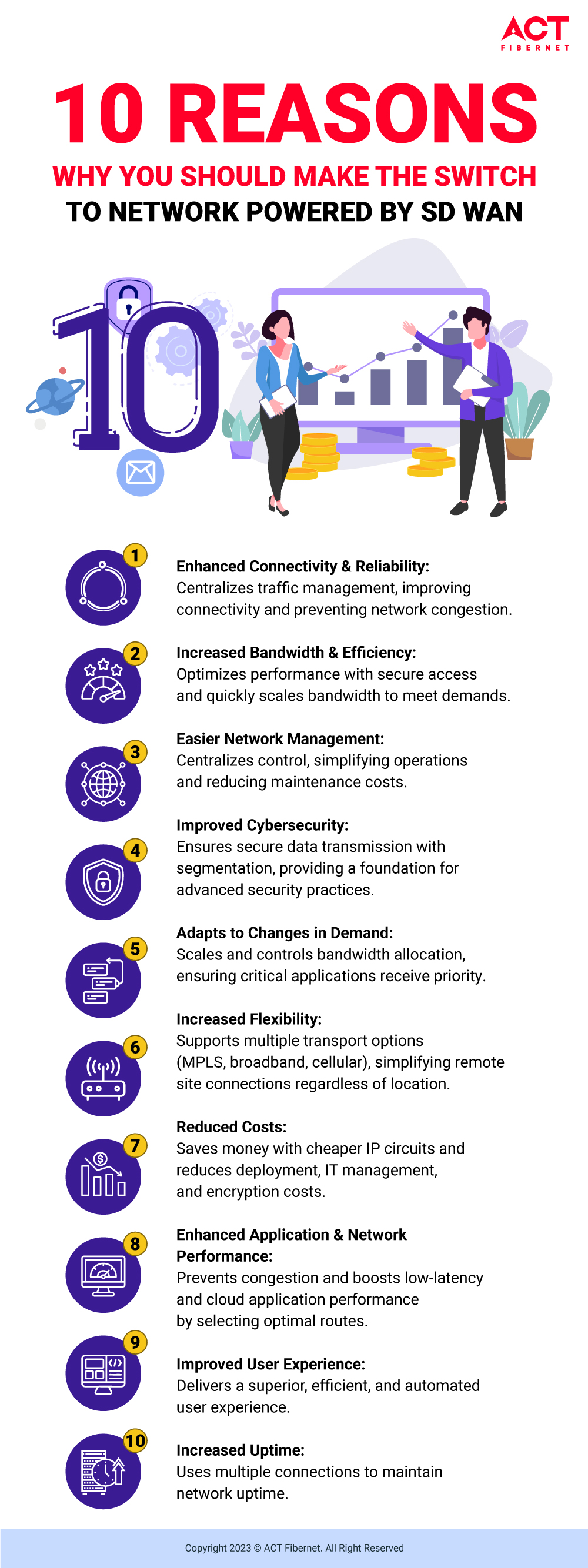 ACT
FIBERNET

10 REASONS
WHY YOU SHOULD MAKE THE SWITCH
TO NETWORK POWERED BY SD WAN

10

1
Enhanced Connectivity & Reliability:
Centralizes traffic management, improving connectivity and preventing network congestion.

2
Increased Bandwidth & Efficiency:
Optimizes performance with secure access and quickly scales bandwidth to meet demands.

3
Easier Network Management:
Centralizes control, simplifying operations and reducing maintenance costs.

4
Improved Cybersecurity:
Ensures secure data transmission with segmentation, providing a foundation for advanced security practices.

5
Adapts to Changes in Demand:
Scales and controls bandwidth allocation, ensuring critical applications receive priority.

6
Increased Flexibility:
Supports multiple transport options (MPLS, broadband, cellular), simplifying remote site connections regardless of location.

7
Reduced Costs:
Saves money with cheaper IP circuits and reduces deployment, IT management, and encryption costs.

8
Enhanced Application & Network Performance:
Prevents congestion and boosts low-latency and cloud application performance by selecting optimal routes.

9
Improved User Experience:
Delivers a superior, efficient, and automated user experience.

10
Increased Uptime:
Uses multiple connections to maintain network uptime.

Copyright 2023 © ACT Fibernet. All Right Reserved