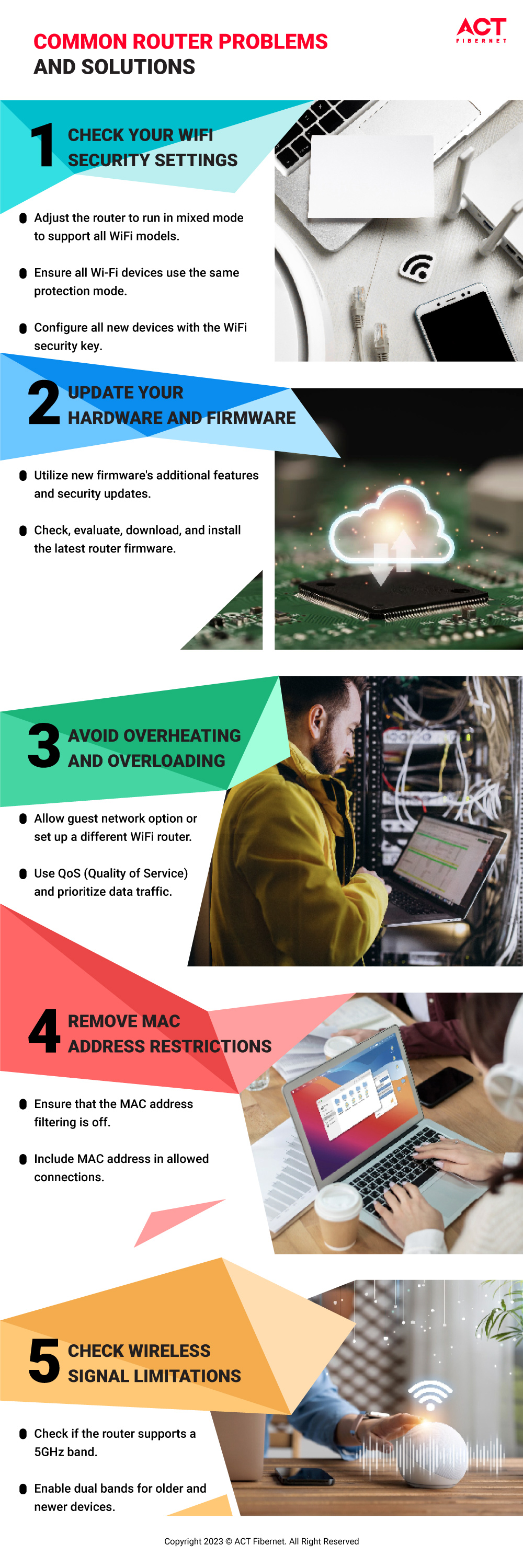 COMMON ROUTER PROBLEMS AND SOLUTIONS

ACT FIBERNET

1 CHECK YOUR WIFI SECURITY SETTINGS

Adjust the router to run in mixed mode to support all WiFi models.

Ensure all Wi-Fi devices use the same protection mode.

Configure all new devices with the WiFi security key.

2 UPDATE YOUR HARDWARE AND FIRMWARE

Utilize new firmware's additional features and security updates.

Check, evaluate, download, and install the latest router firmware.

3 AVOID OVERHEATING AND OVERLOADING

Allow guest network option or set up a different WiFi router.

Use QoS (Quality of Service) and prioritize data traffic.

4 REMOVE MAC ADDRESS RESTRICTIONS

Ensure that the MAC address filtering is off.

Include MAC address in allowed connections.

5 CHECK WIRELESS SIGNAL LIMITATIONS

Check if the router supports a 5GHz band.

Enable dual bands for older and newer devices.

Copyright 2023 © ACT Fibernet. All Right Reserved