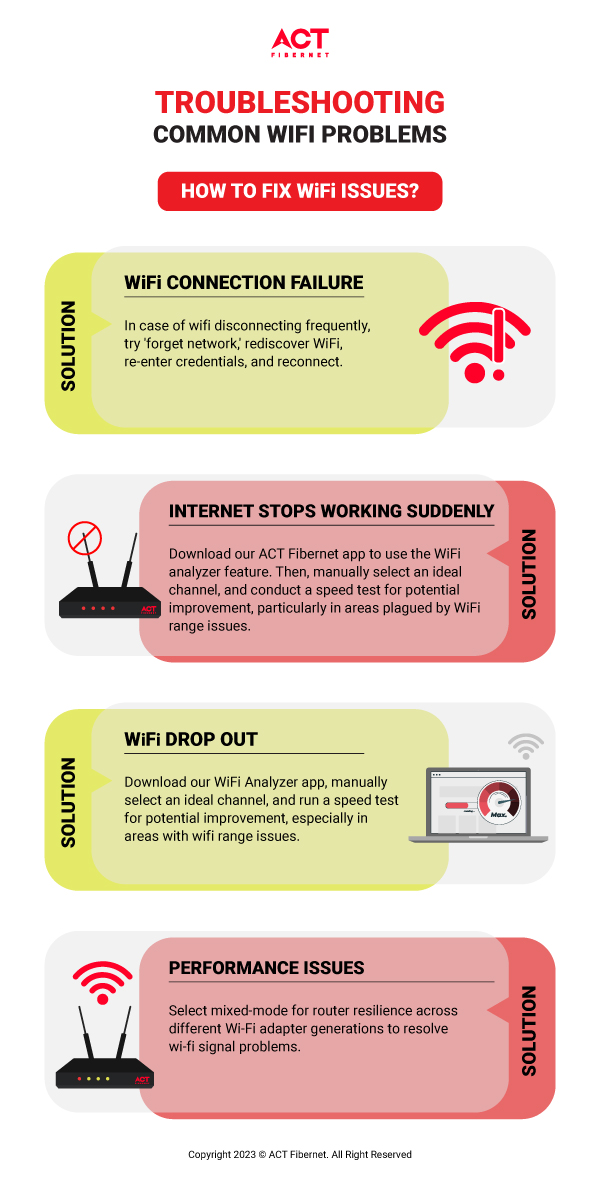 ACT
Fibernet

TROUBLESHOOTING
COMMON WIFI PROBLEMS

HOW TO FIX WiFi ISSUES?

SOLUTION

WiFi CONNECTION FAILURE

In case of wifi disconnecting frequently, try 'forget network,' rediscover WiFi, re-enter credentials, and reconnect.

INTERNET STOPS WORKING SUDDENLY

Download our ACT Fibernet app to use the WiFi analyzer feature. Then, manually select an ideal channel, and conduct a speed test for potential improvement, particularly in areas plagued by WiFi range issues.

SOLUTION

ACT

SOLUTION

WiFi DROP OUT

Download our WiFi Analyzer app, manually select an ideal channel, and run a speed test for potential improvement, especially in areas with wifi range issues.

Max.

PERFORMANCE ISSUES

Select mixed-mode for router resilience across different Wi-Fi adapter generations to resolve wi-fi signal problems.

SOLUTION

ACT

Copyright 2023 © ACT Fibernet. All Right Reserved